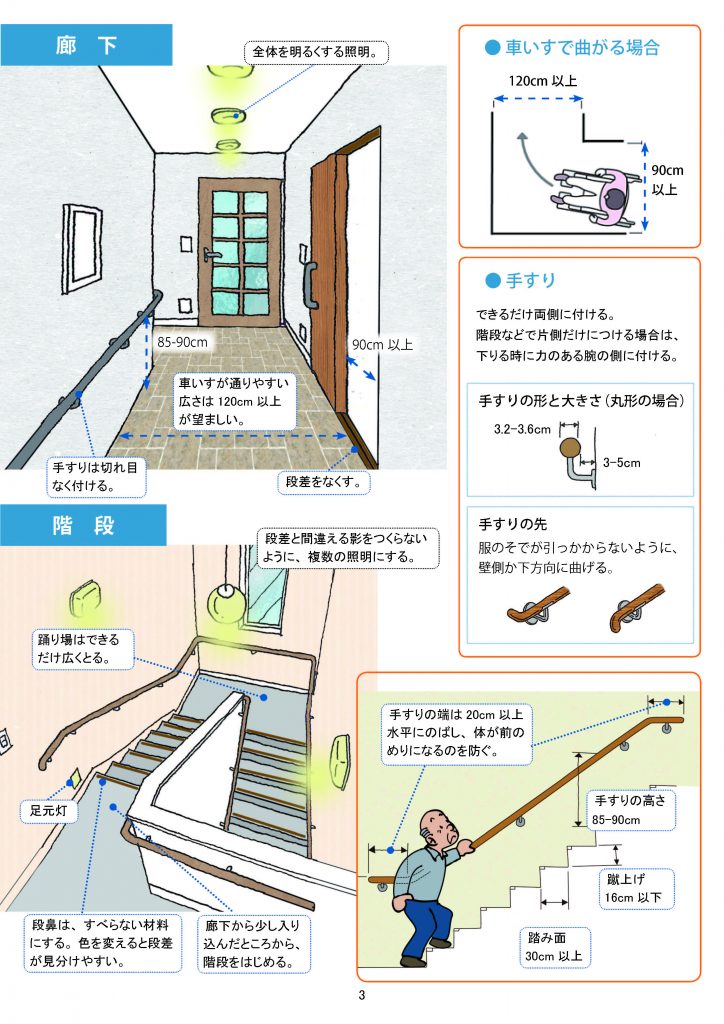 廊　下

全体を明るくする照明。

85-90cm

90cm 以上

車いすが通りやすい広さは 120cm 以上が望ましい。

手すりは切れ目なく付ける。

段差をなくす。

● 車いすで曲がる場合

120cm 以上

90cm 以上

● 手すり

できるだけ両側に付ける。
階段などで片側だけにつける場合は、下りる時に力のある腕の側に付ける。

手すりの形と大きさ（丸形の場合）

3.2-3.6cm

3-5cm

手すりの先

服のそでが引っかからないように、壁側か下方向に曲げる。

階　段

段差と間違える影をつくらないように、複数の照明にする。

踊り場はできるだけ広くとる。

足元灯

段鼻は、すべらない材料にする。色を変えると段差が見分けやすい。

廊下から少し入り込んだところから、階段をはじめる。

手すりの端は 20cm 以上水平にのばし、体が前のめりになるのを防ぐ。

手すりの高さ
85-90cm

蹴上げ
16cm 以下

踏み面
30cm 以上

3